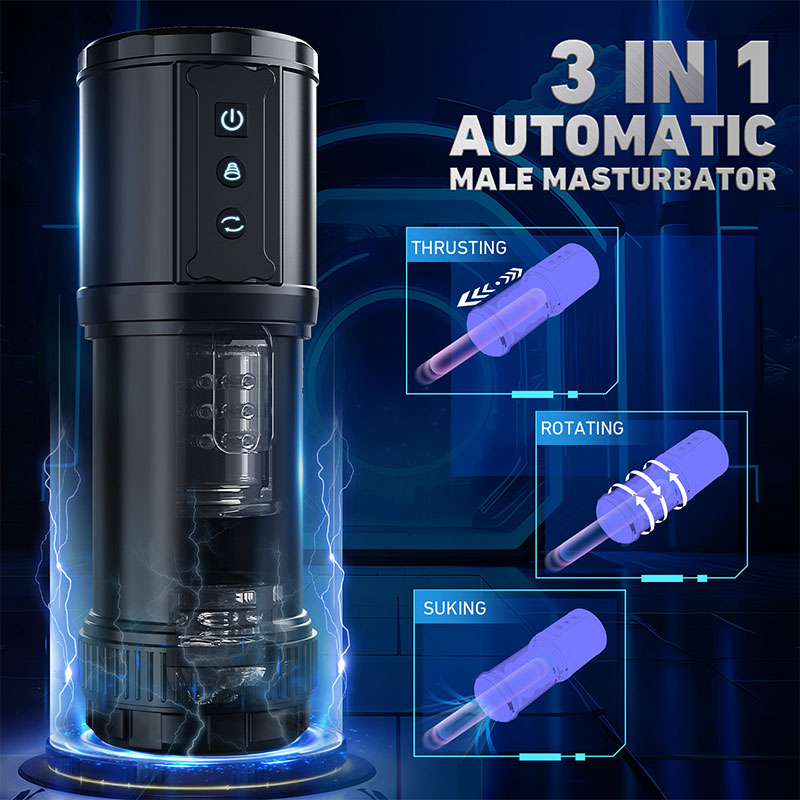 3 IN 1
AUTOMATIC
MALE MASTURBATOR

THRUSTING

ROTATING

SUKING